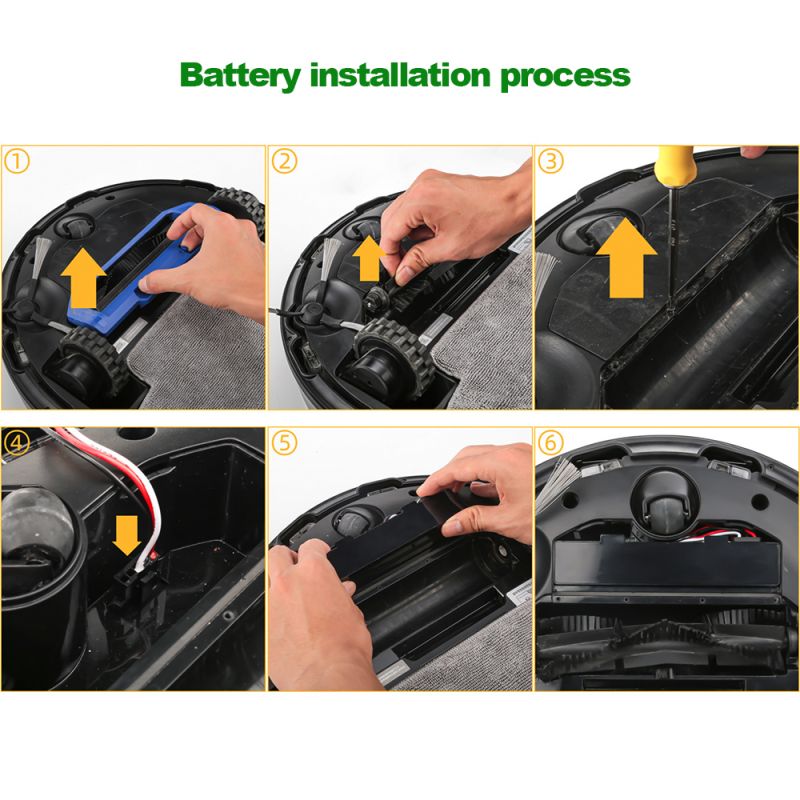 Battery installation process

①

②

③

④

⑤

⑥