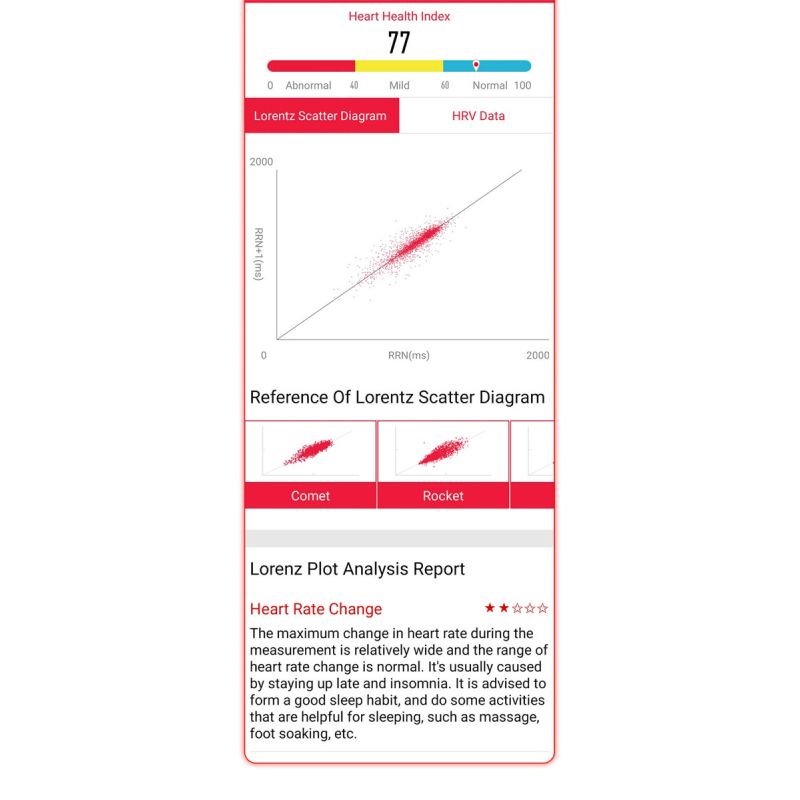 Heart Health Index
77
0 Abnormal 40 Mild 60 Normal 100

Lorentz Scatter Diagram
HRV Data

2000
RRN+1(ms)
0
RRN(ms)
2000

Reference Of Lorentz Scatter Diagram

Comet
Rocket

Lorenz Plot Analysis Report

Heart Rate Change
★★☆☆☆

The maximum change in heart rate during the measurement is relatively wide and the range of heart rate change is normal. It's usually caused by staying up late and insomnia. It is advised to form a good sleep habit, and do some activities that are helpful for sleeping, such as massage, foot soaking, etc.